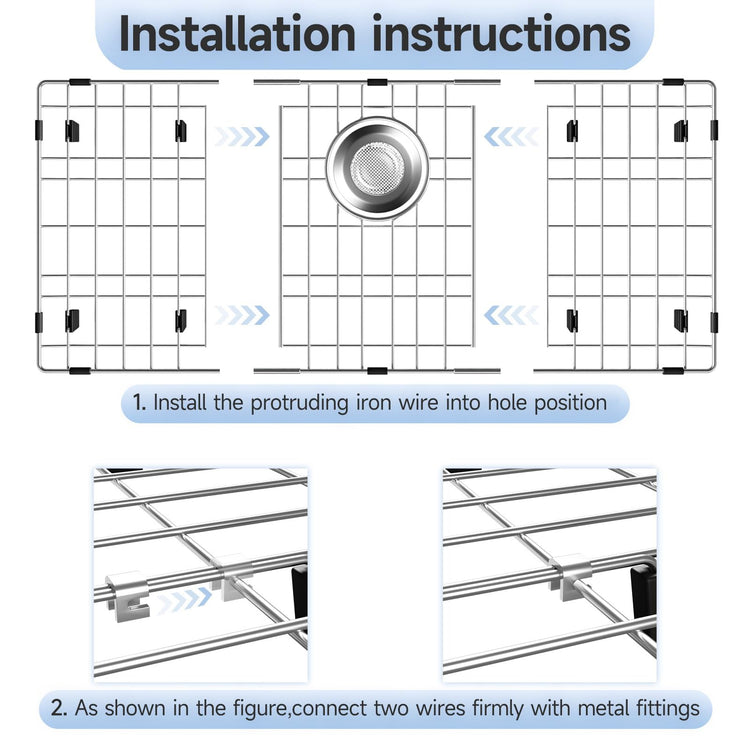 Installation instructions

1. Install the protruding iron wire into hole position

2. As shown in the figure,connect two wires firmly with metal fittings