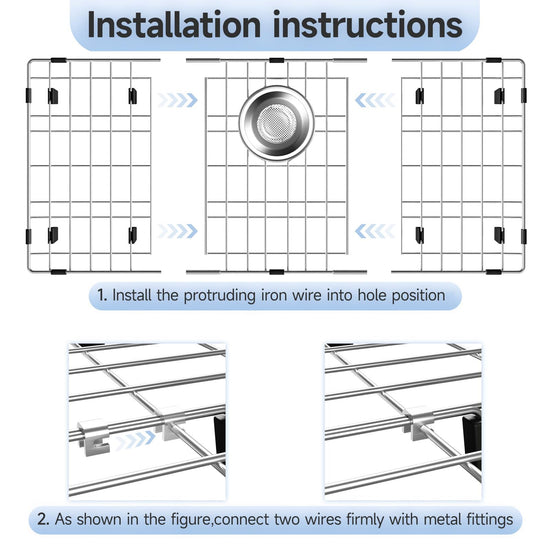 Installation instructions

1. Install the protruding iron wire into hole position

2. As shown in the figure,connect two wires firmly with metal fittings