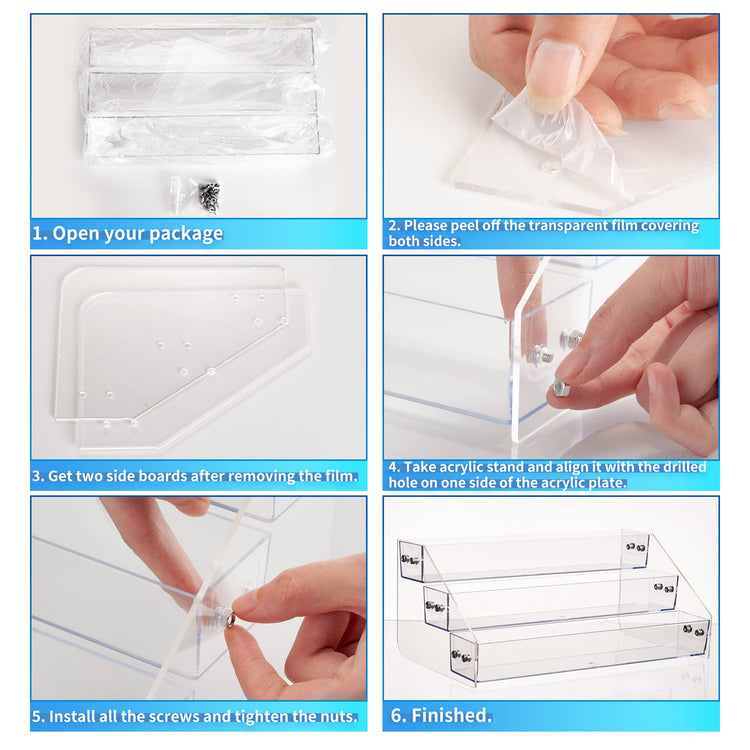 1. Open your package

2. Please peel off the transparent film covering both sides.

3. Get two side boards after removing the film.

4. Take acrylic stand and align it with the drilled hole on one side of the acrylic plate.

5. Install all the screws and tighten the nuts.

6. Finished.