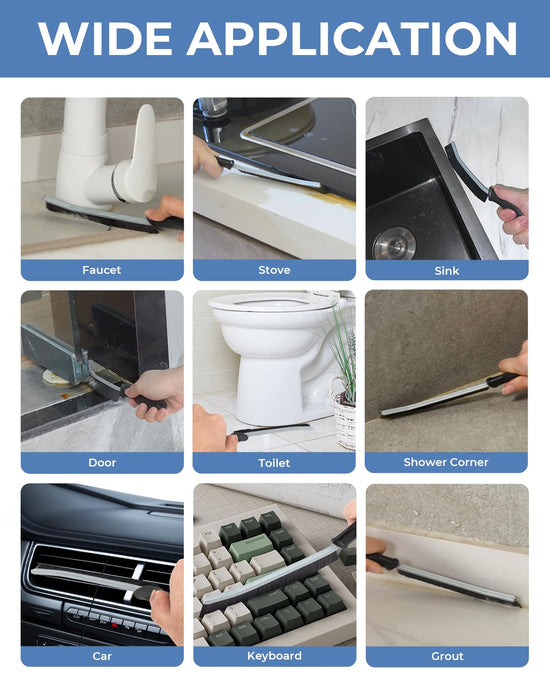 WIDE APPLICATION

Faucet

Stove

Sink

Door

Toilet

Shower Corner

Car

Keyboard

Grout