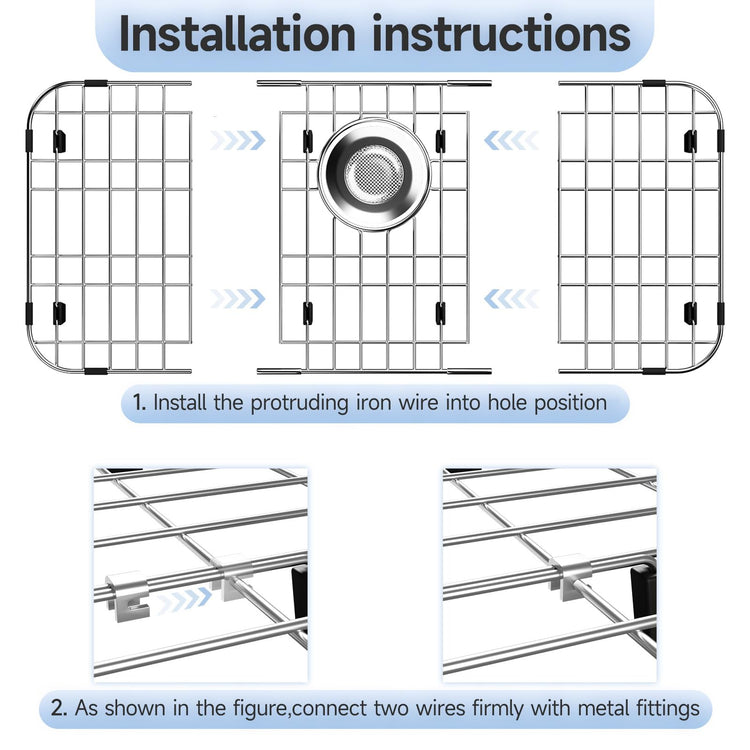 Installation instructions

1. Install the protruding iron wire into hole position

2. As shown in the figure,connect two wires firmly with metal fittings