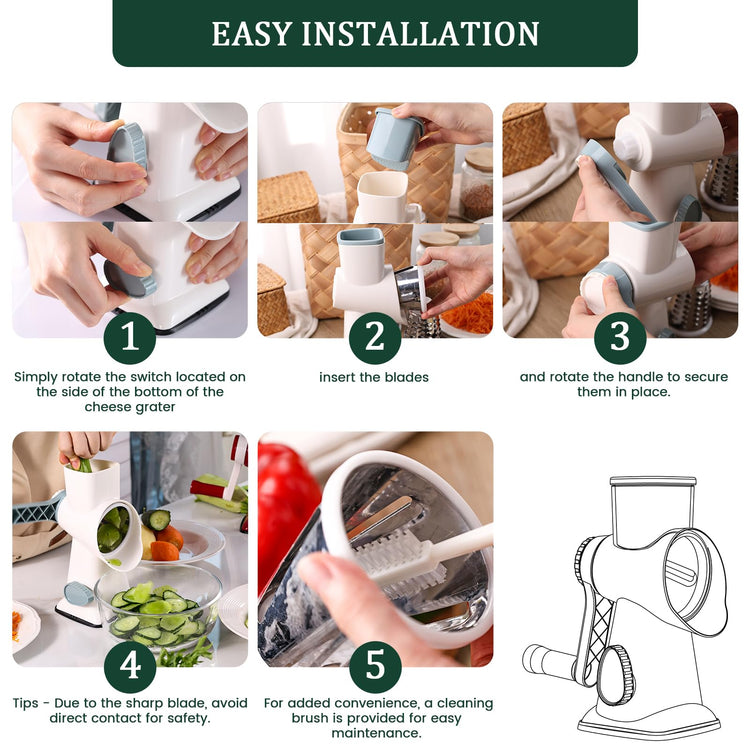 EASY INSTALLATION

1

Simply rotate the switch located on the side of the bottom of the cheese grater

2

insert the blades

3

and rotate the handle to secure them in place.

4

Tips - Due to the sharp blade, avoid direct contact for safety.

5

For added convenience, a cleaning brush is provided for easy maintenance.