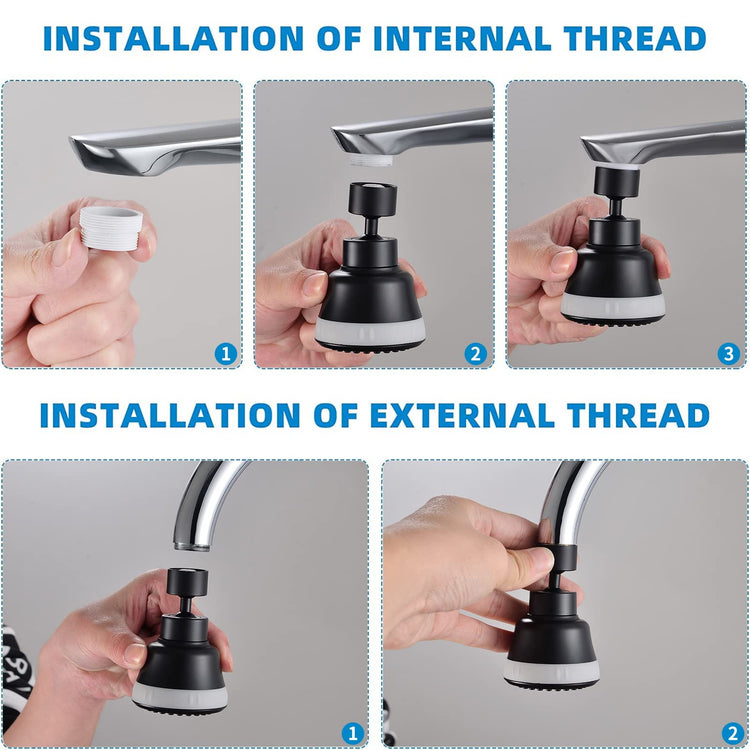 INSTALLATION OF INTERNAL THREAD

1

2

3

INSTALLATION OF EXTERNAL THREAD

1

2