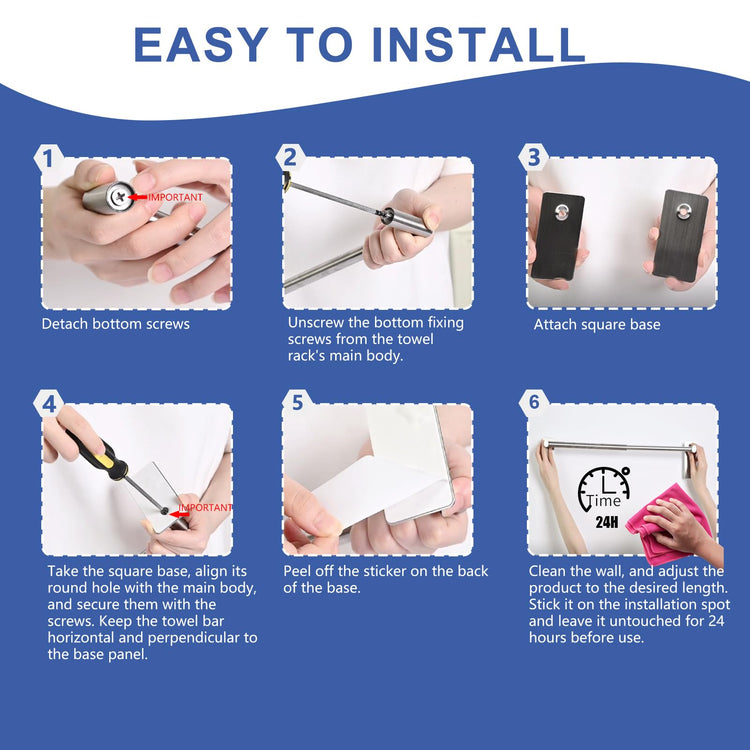 EASY TO INSTALL

1
IMPORTANT
Detach bottom screws

2
Unscrew the bottom fixing screws from the towel rack's main body.

3
Attach square base

4
IMPORTANT
Take the square base, align its round hole with the main body, and secure them with the screws. Keep the towel bar horizontal and perpendicular to the base panel.

5
Peel off the sticker on the back of the base.

6
Time
24H
Clean the wall, and adjust the product to the desired length. Stick it on the installation spot and leave it untouched for 24 hours before use.