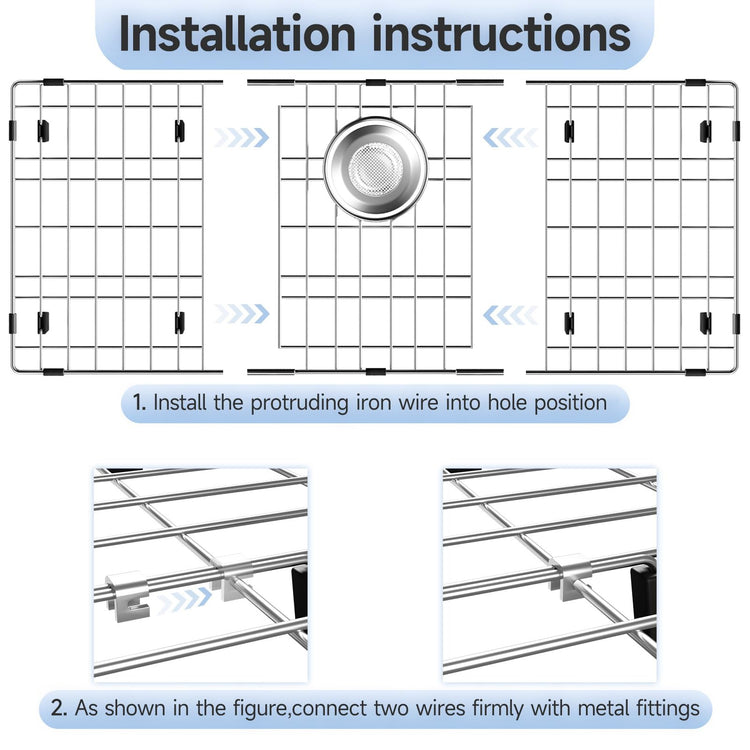 Installation instructions

1. Install the protruding iron wire into hole position

2. As shown in the figure,connect two wires firmly with metal fittings