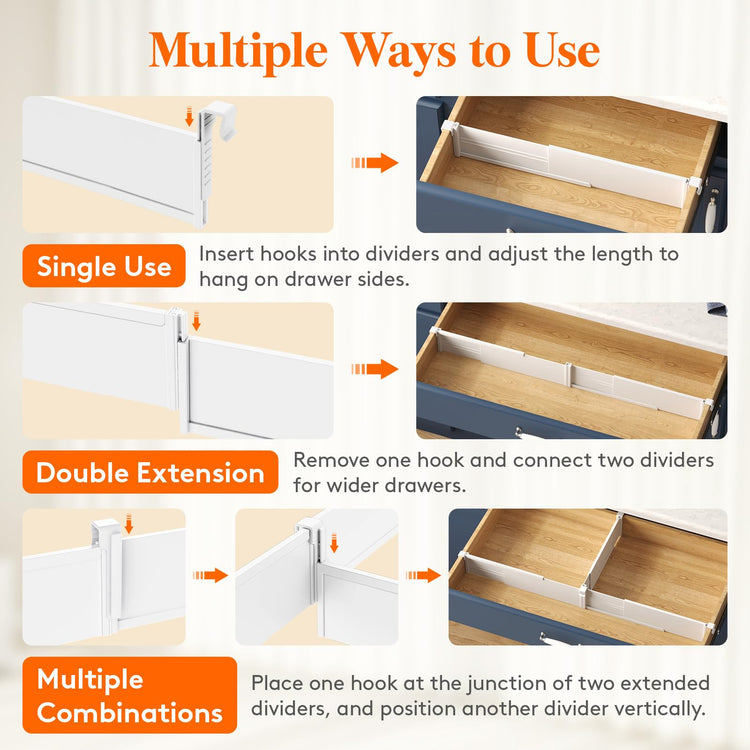 Multiple Ways to Use

Single Use

Insert hooks into dividers and adjust the length to hang on drawer sides.

Double Extension

Remove one hook and connect two dividers for wider drawers.

Multiple Combinations

Place one hook at the junction of two extended dividers, and position another divider vertically.