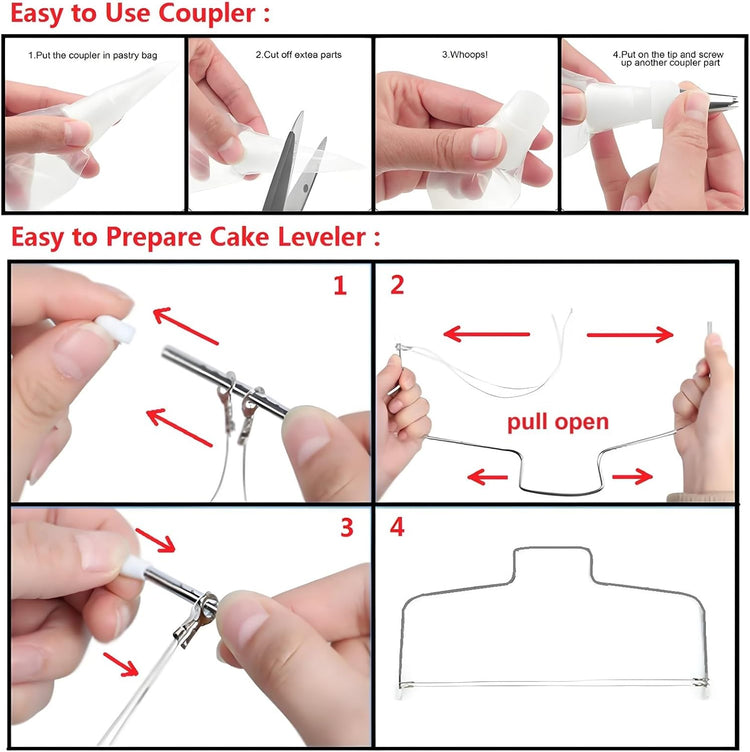 Easy to Use Coupler :

1.Put the coupler in pastry bag

2.Cut off extea parts

3.Whoops!

4.Put on the tip and screw up another coupler part

Easy to Prepare Cake Leveler :

1

2

pull open

3

4