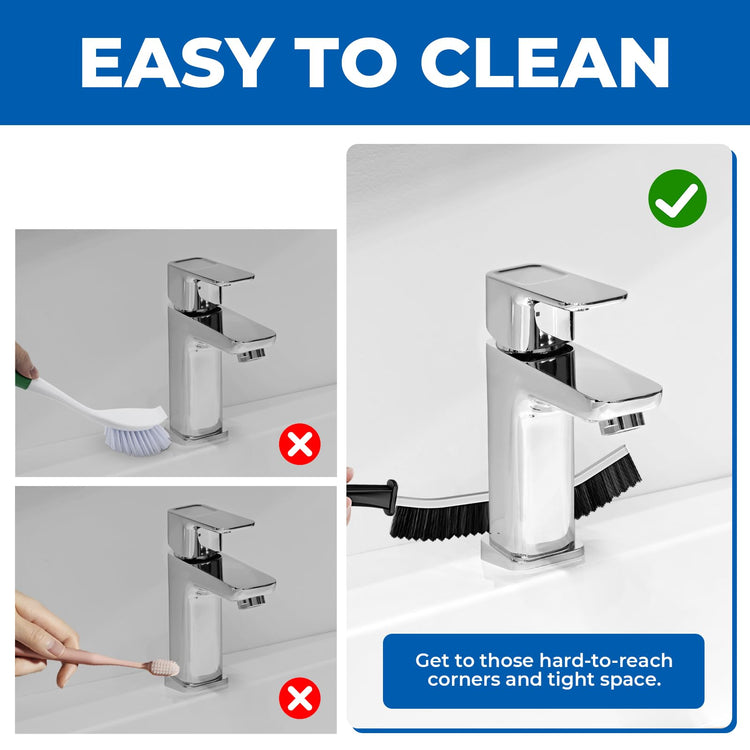 EASY TO CLEAN

Get to those hard-to-reach corners and tight space.