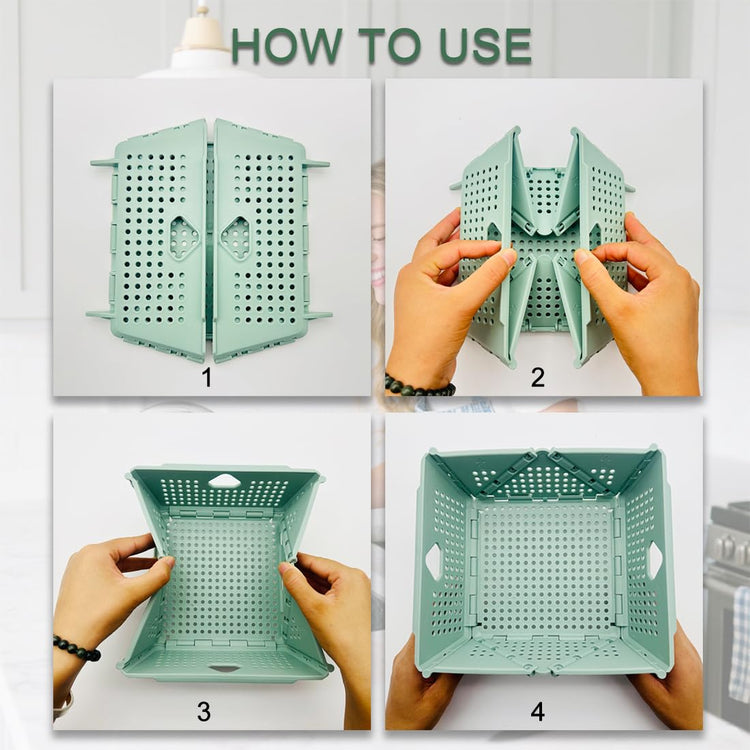 HOW TO USE

1

2

3

4