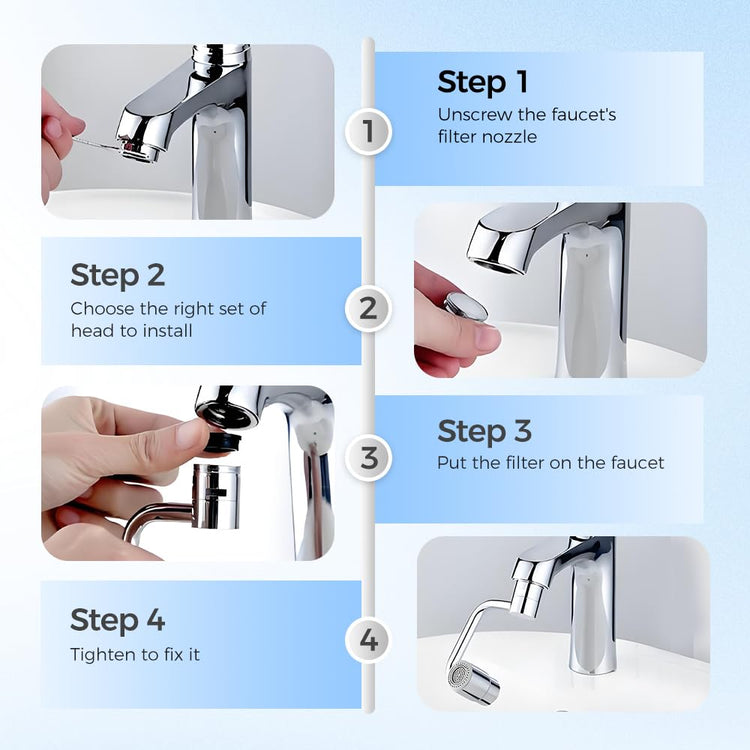 1

Step 1
Unscrew the faucet's filter nozzle

2

Step 2
Choose the right set of head to install

3

Step 3
Put the filter on the faucet

4

Step 4
Tighten to fix it