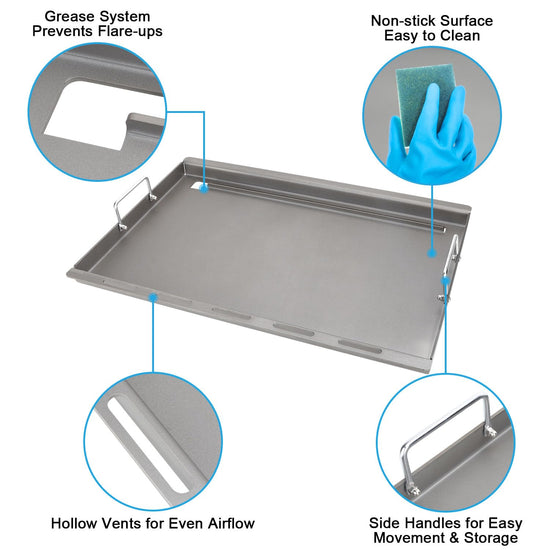 Grease System
Prevents Flare-ups

Non-stick Surface
Easy to Clean

Hollow Vents for Even Airflow

Side Handles for Easy
Movement & Storage