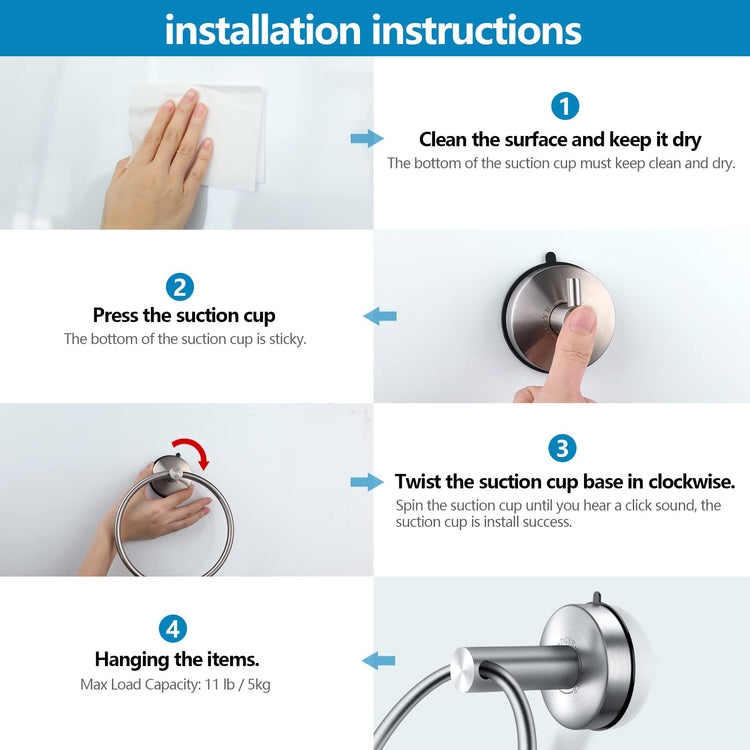 installation instructions

1
Clean the surface and keep it dry
The bottom of the suction cup must keep clean and dry.

2
Press the suction cup
The bottom of the suction cup is sticky.

3
Twist the suction cup base in clockwise.
Spin the suction cup until you hear a click sound, the suction cup is install success.

4
Hanging the items.
Max Load Capacity: 11 lb / 5kg