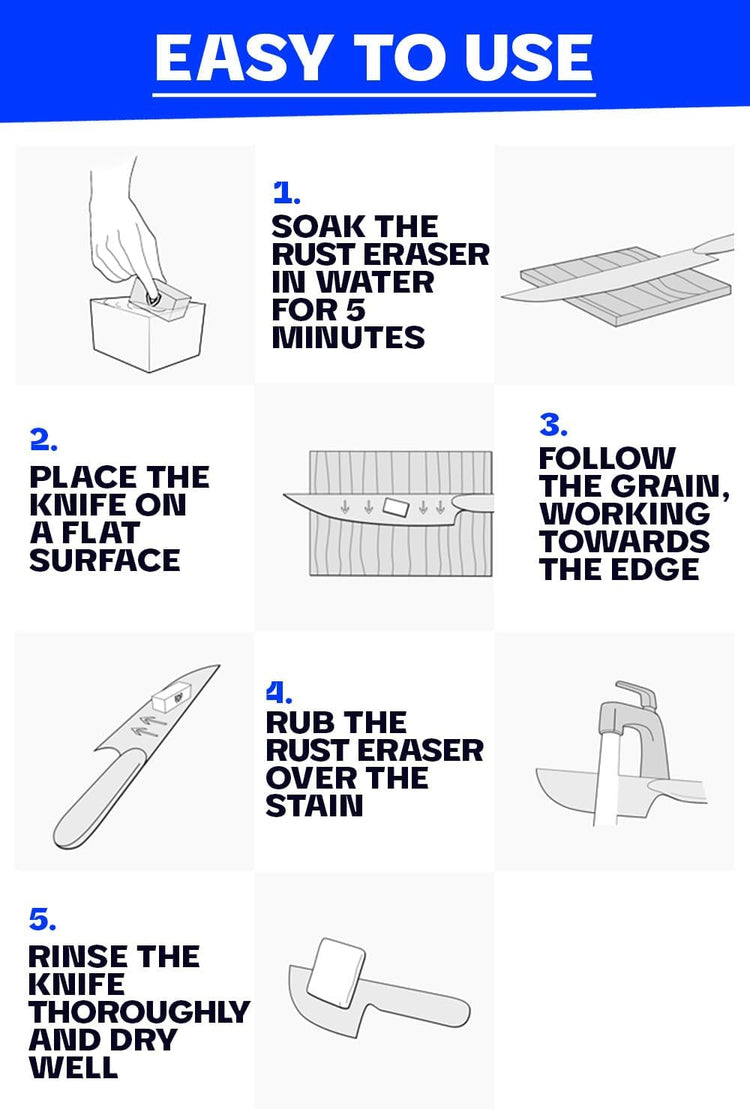 EASY TO USE

1.
SOAK THE RUST ERASER IN WATER FOR 5 MINUTES

2.
PLACE THE KNIFE ON A FLAT SURFACE

3.
FOLLOW THE GRAIN, WORKING TOWARDS THE EDGE

4.
RUB THE RUST ERASER OVER THE STAIN

5.
RINSE THE KNIFE THOROUGHLY AND DRY WELL