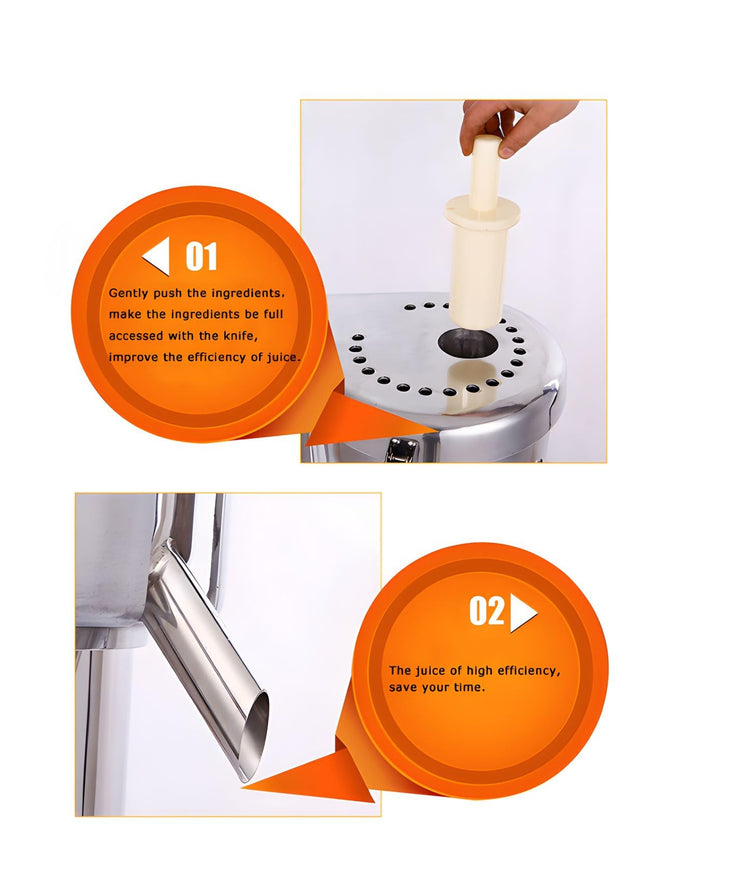 01

Gently push the ingredients, make the ingredients be full accessed with the knife, improve the efficiency of juice.

02

The juice of high efficiency, save your time.