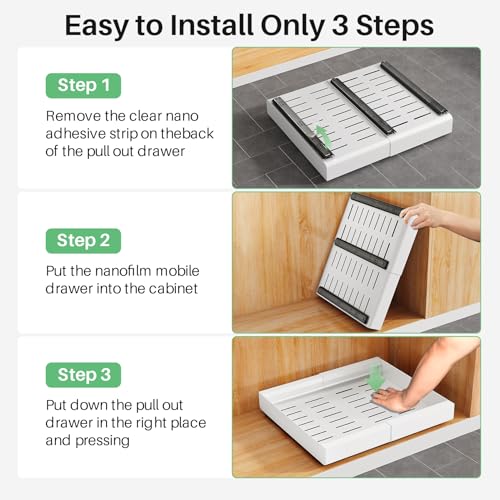 Easy to Install Only 3 Steps

Step 1

Remove the clear nano adhesive strip on theback of the pull out drawer

Step 2

Put the nanofilm mobile drawer into the cabinet

Step 3

Put down the pull out drawer in the right place and pressing