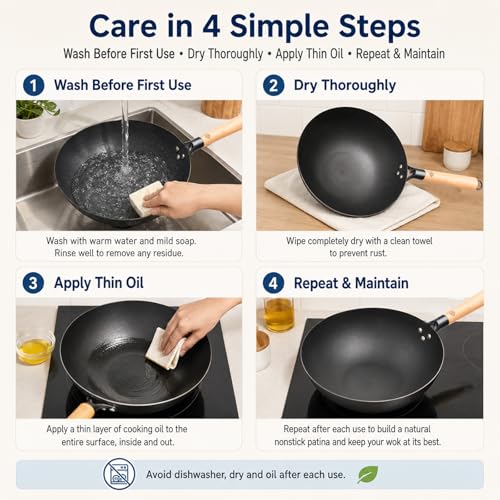 Care in 4 Simple Steps

Wash Before First Use • Dry Thoroughly • Apply Thin Oil • Repeat & Maintain

1 Wash Before First Use

Wash with warm water and mild soap. Rinse well to remove any residue.

2 Dry Thoroughly

Wipe completely dry with a clean towel to prevent rust.

3 Apply Thin Oil

Apply a thin layer of cooking oil to the entire surface, inside and out.

4 Repeat & Maintain

Repeat after each use to build a natural nonstick patina and keep your wok at its best.

Avoid dishwasher, dry and oil after each use.