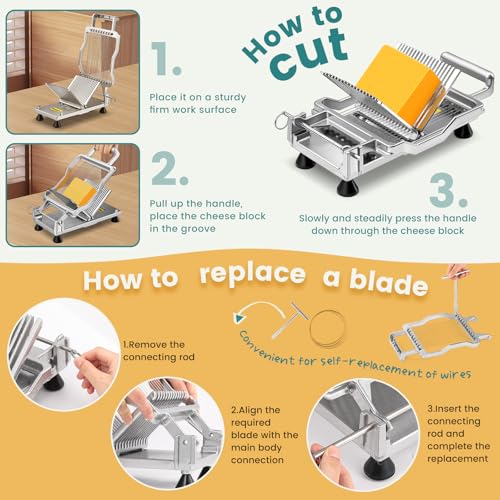 How to cut

1.

Place it on a sturdy firm work surface

2.

Pull up the handle, place the cheese block in the groove

3.

Slowly and steadily press the handle down through the cheese block

How to replace a blade

Convenient for self-replacement of wires

1.Remove the connecting rod

2.Align the required blade with the main body connection

3.Insert the connecting rod and complete the replacement