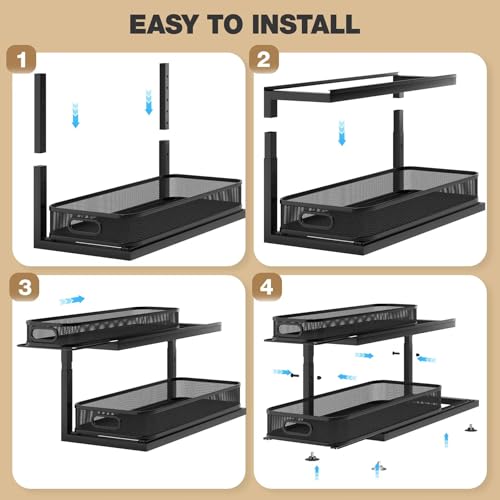 EASY TO INSTALL

1

2

3

4