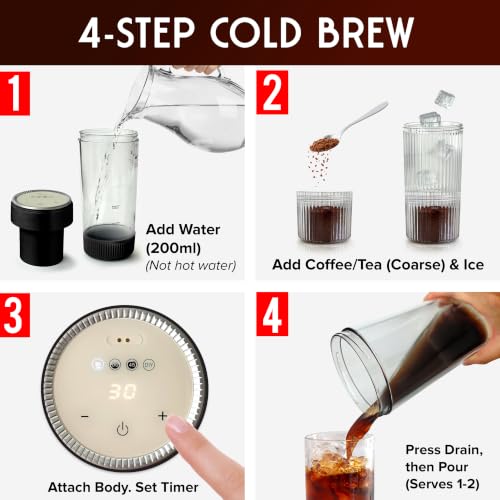 4-STEP COLD BREW

1

Add Water (200ml)
(Not hot water)

2

Add Coffee/Tea (Coarse) & Ice

3

30
−
+

Attach Body. Set Timer

4

Press Drain, then Pour (Serves 1-2)