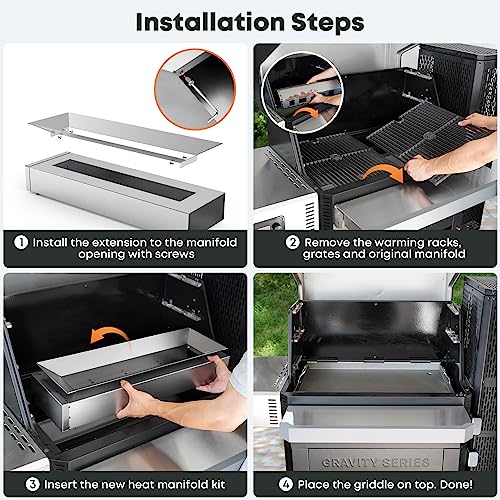 Installation Steps

1 Install the extension to the manifold opening with screws

2 Remove the warming racks, grates and original manifold

3 Insert the new heat manifold kit

GRAVITY SERIES

4 Place the griddle on top. Done!