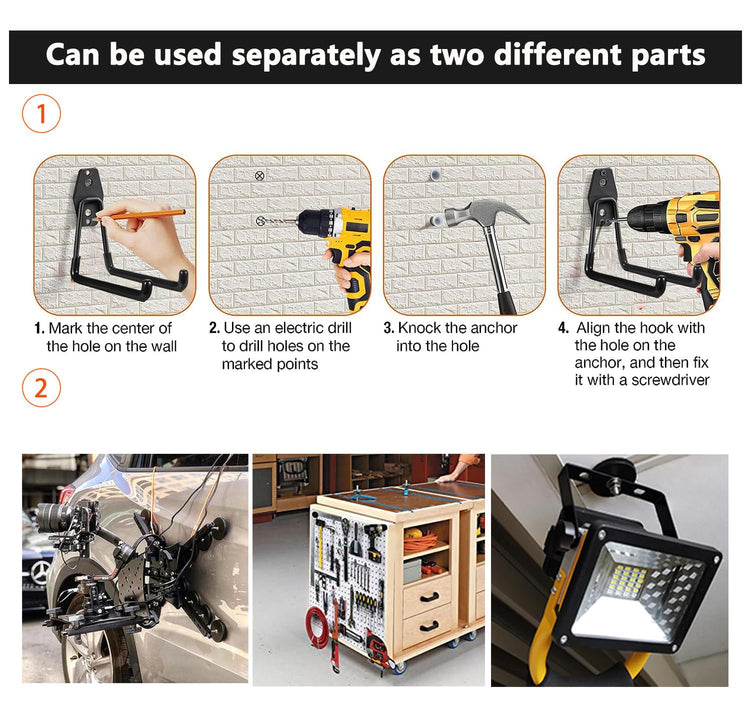 Can be used separately as two different parts

1

1. Mark the center of the hole on the wall

2. Use an electric drill to drill holes on the marked points

3. Knock the anchor into the hole

4. Align the hook with the hole on the anchor, and then fix it with a screwdriver

2