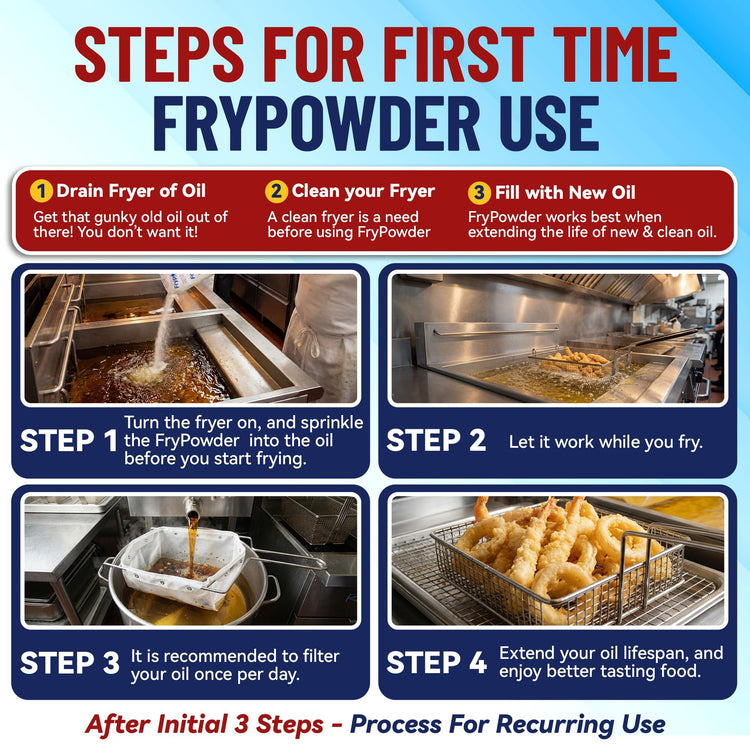 STEPS FOR FIRST TIME FRYPOWDER USE

1 Drain Fryer of Oil
Get that gunky old oil out of there! You don't want it!

2 Clean your Fryer
A clean fryer is a need before using FryPowder

3 Fill with New Oil
FryPowder works best when extending the life of new & clean oil.

STEP 1 Turn the fryer on, and sprinkle the FryPowder into the oil before you start frying.

STEP 2 Let it work while you fry.

STEP 3 It is recommended to filter your oil once per day.

STEP 4 Extend your oil lifespan, and enjoy better tasting food.

After Initial 3 Steps - Process For Recurring Use