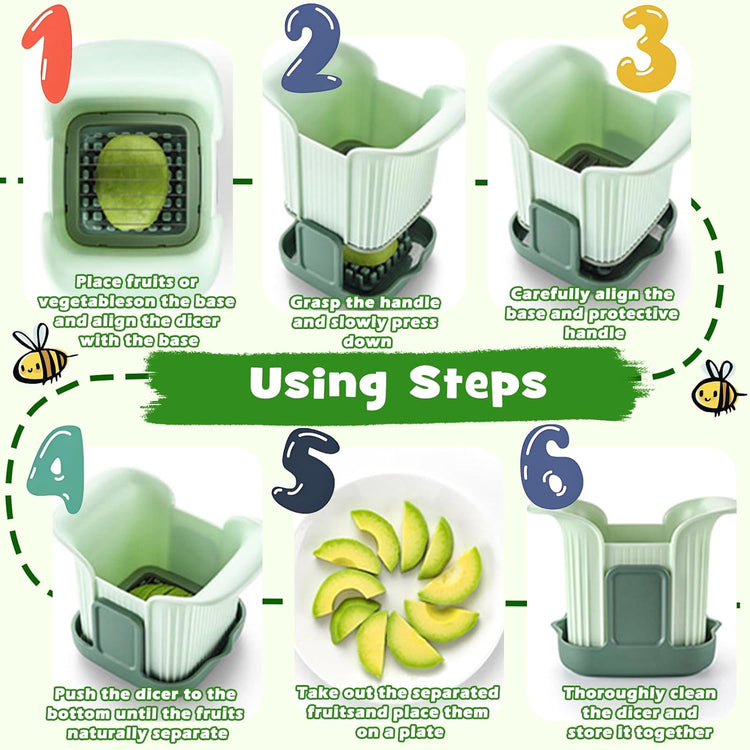 1

Place fruits or vegetableson the base and align the dicer with the base

2

Grasp the handle and slowly press down

3

Carefully align the base and protective handle

Using Steps

4

Push the dicer to the bottom until the fruits naturally separate

5

Take out the separated fruitsand place them on a plate

6

Thoroughly clean the dicer and store it together