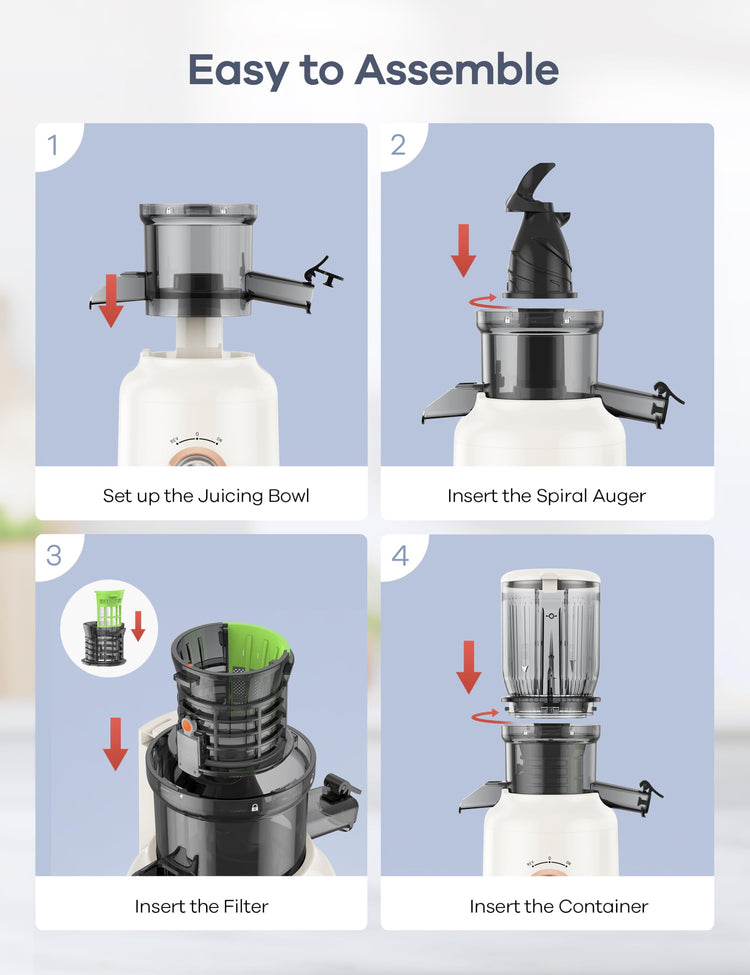 Easy to Assemble

1

Set up the Juicing Bowl

2

Insert the Spiral Auger

3

Insert the Filter

4

Insert the Container