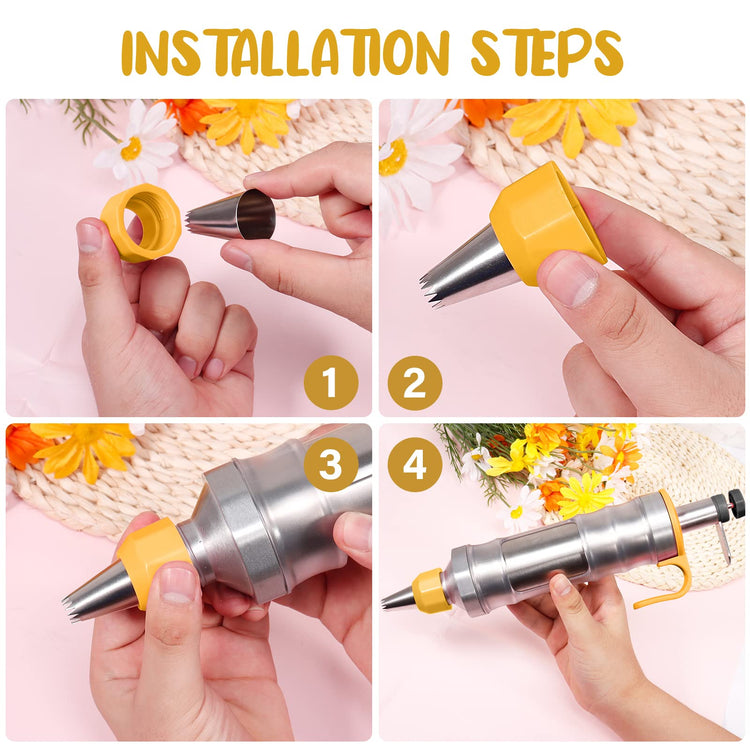 INSTALLATION STEPS

1

2

3

4