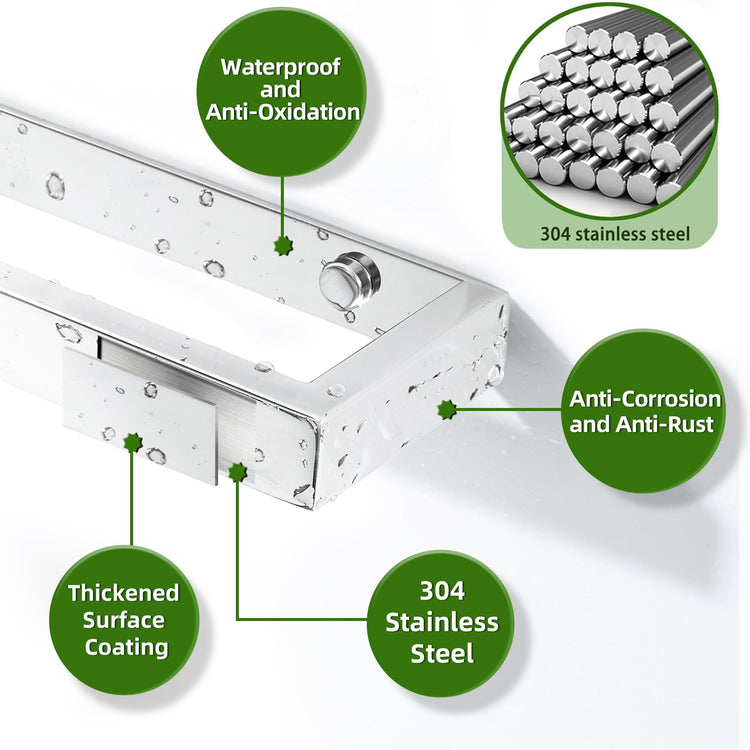 Waterproof and Anti-Oxidation

304 stainless steel

Anti-Corrosion and Anti-Rust

Thickened Surface Coating

304 Stainless Steel