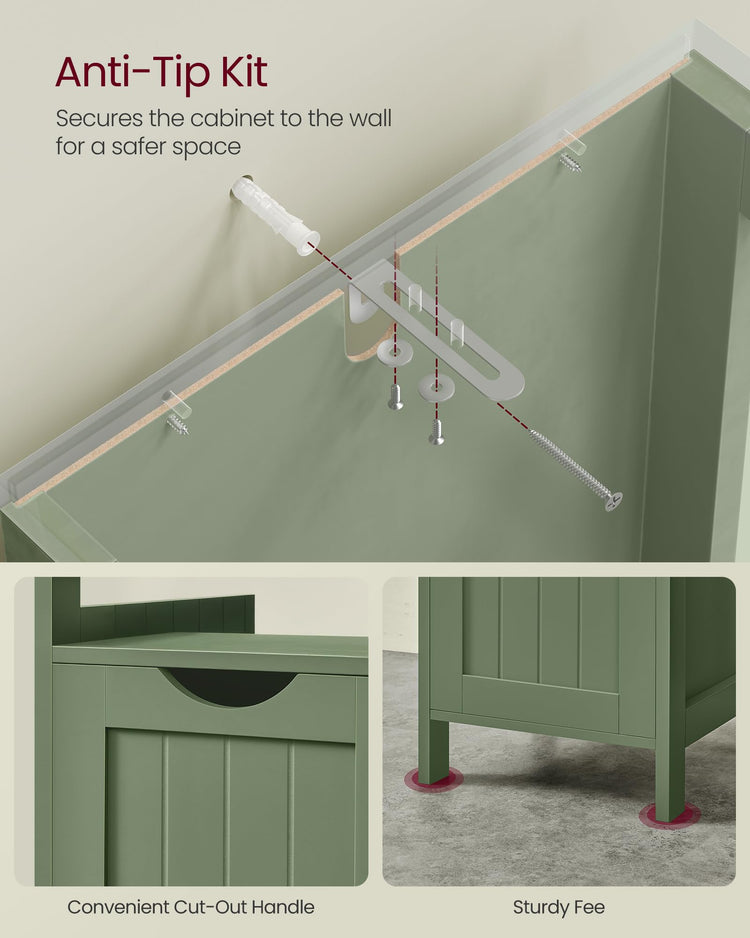 Anti-Tip Kit

Secures the cabinet to the wall for a safer space

Convenient Cut-Out Handle

Sturdy Fee