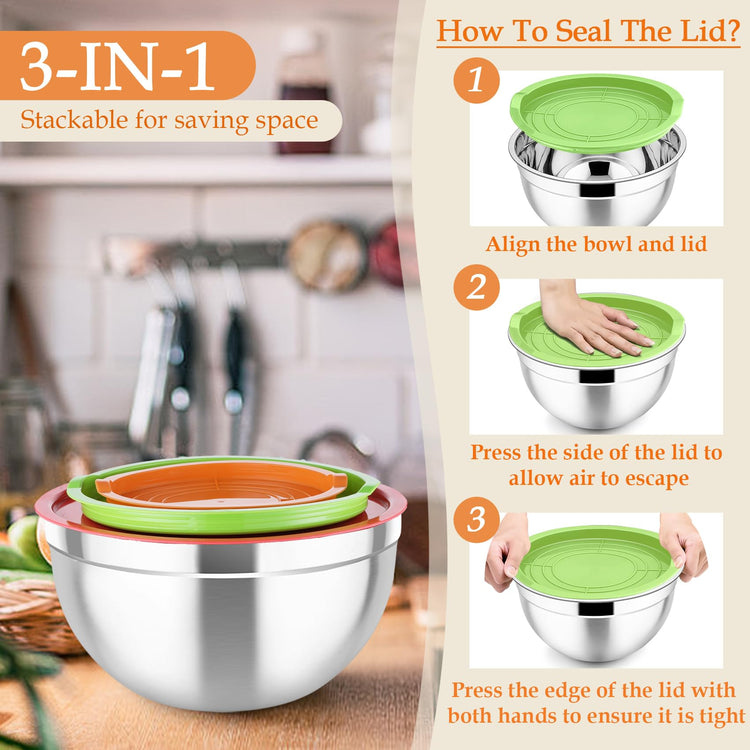 3-IN-1

Stackable for saving space

How To Seal The Lid?

1

Align the bowl and lid

2

Press the side of the lid to allow air to escape

3

Press the edge of the lid with both hands to ensure it is tight