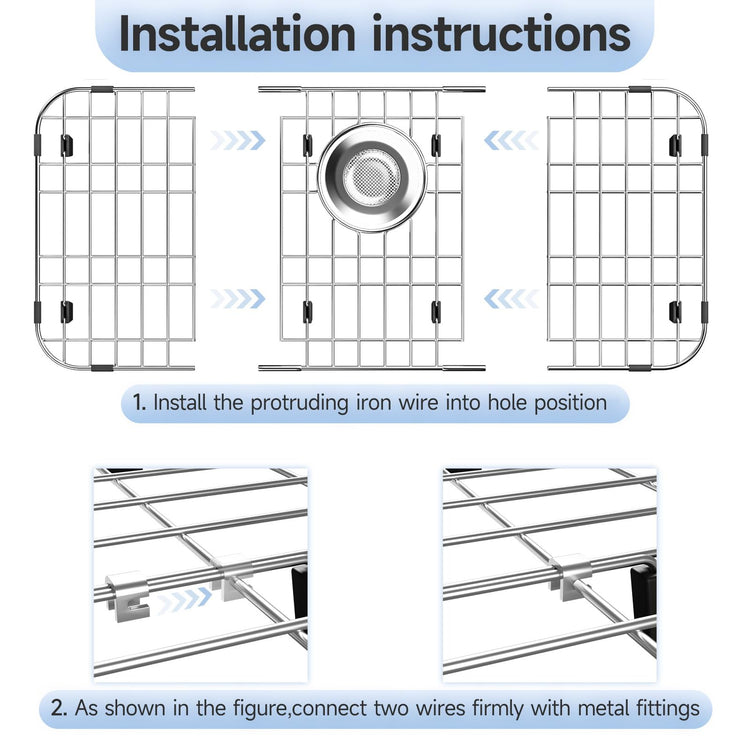 Installation instructions

1. Install the protruding iron wire into hole position

2. As shown in the figure,connect two wires firmly with metal fittings