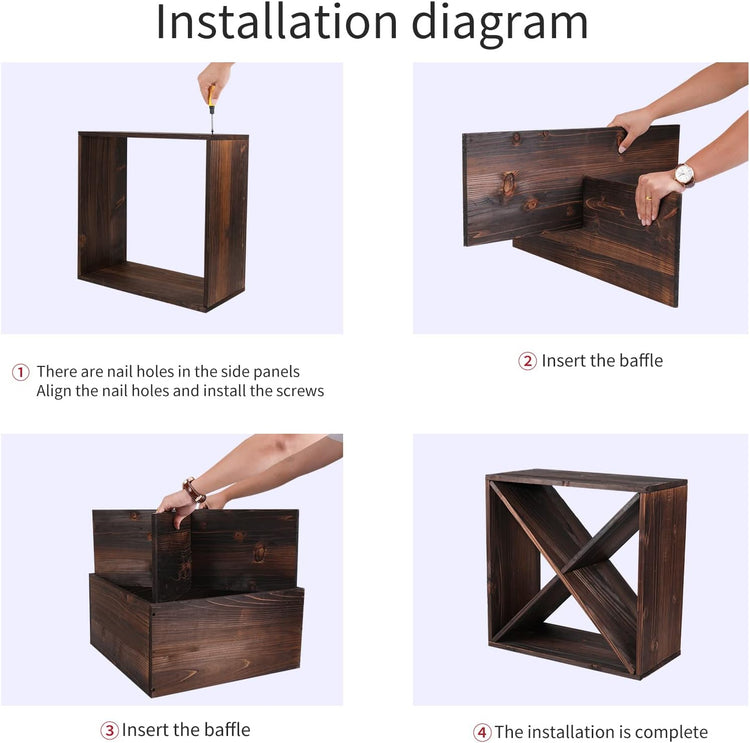 Installation diagram

① There are nail holes in the side panels
Align the nail holes and install the screws

② Insert the baffle

③ Insert the baffle

④ The installation is complete