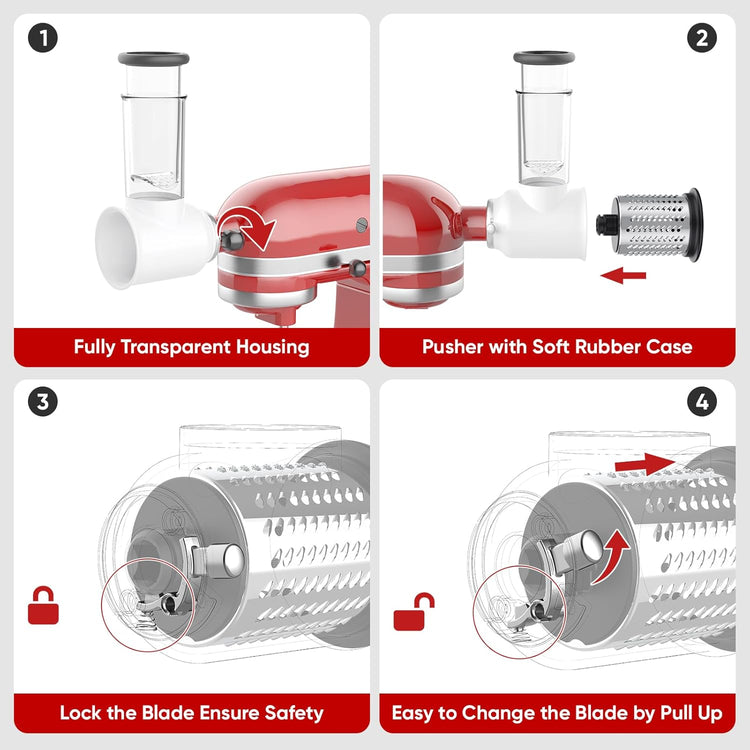 1

Fully Transparent Housing

2

Pusher with Soft Rubber Case

3

Lock the Blade Ensure Safety

4

Easy to Change the Blade by Pull Up