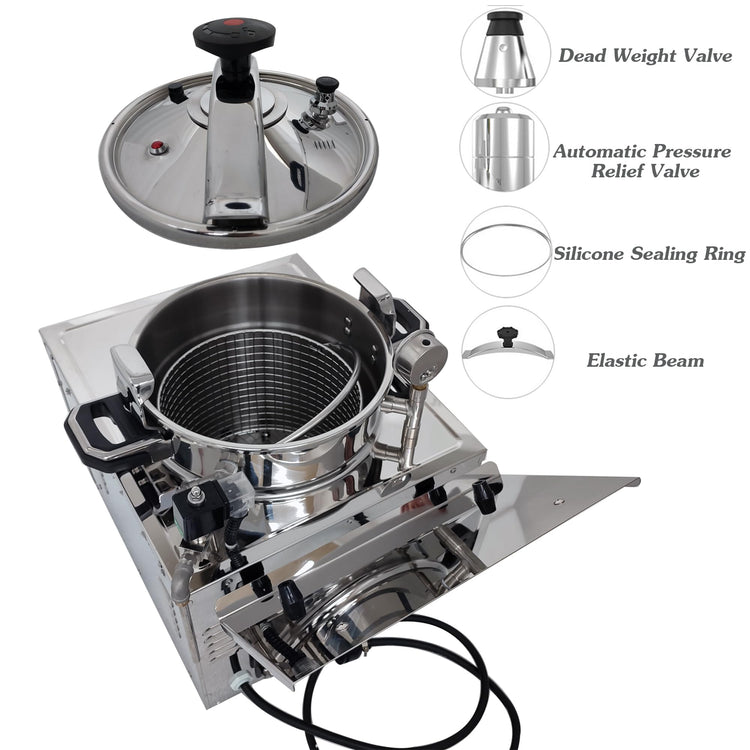 Dead Weight Valve

Automatic Pressure Relief Valve

Silicone Sealing Ring

Elastic Beam