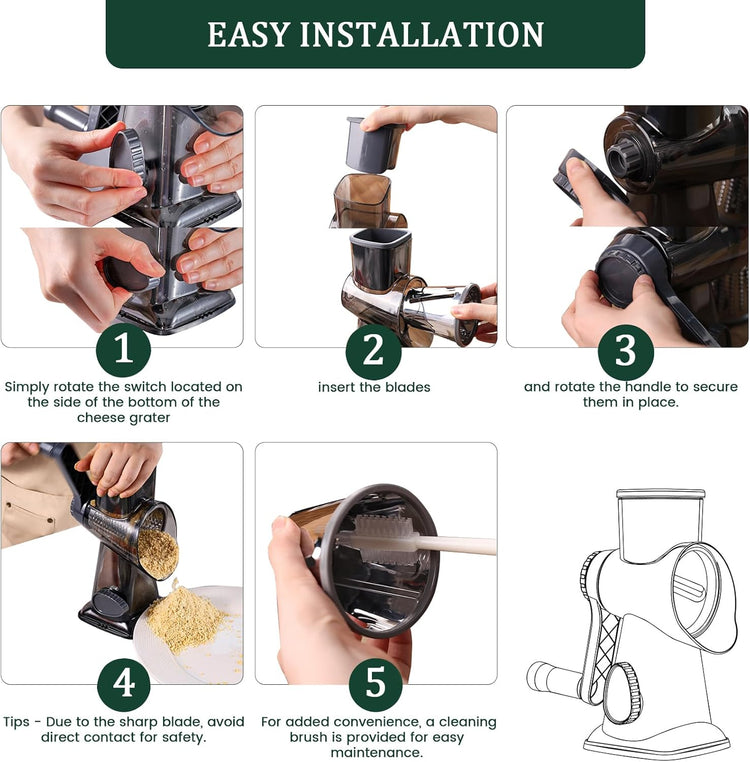 EASY INSTALLATION

1
Simply rotate the switch located on the side of the bottom of the cheese grater

2
insert the blades

3
and rotate the handle to secure them in place.

4
Tips - Due to the sharp blade, avoid direct contact for safety.

5
For added convenience, a cleaning brush is provided for easy maintenance.