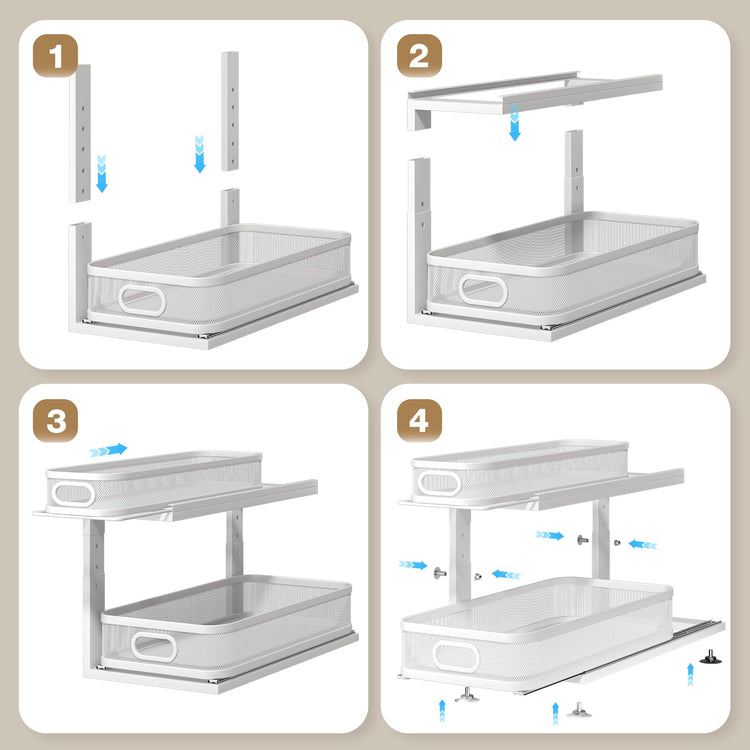 1

2

3

4