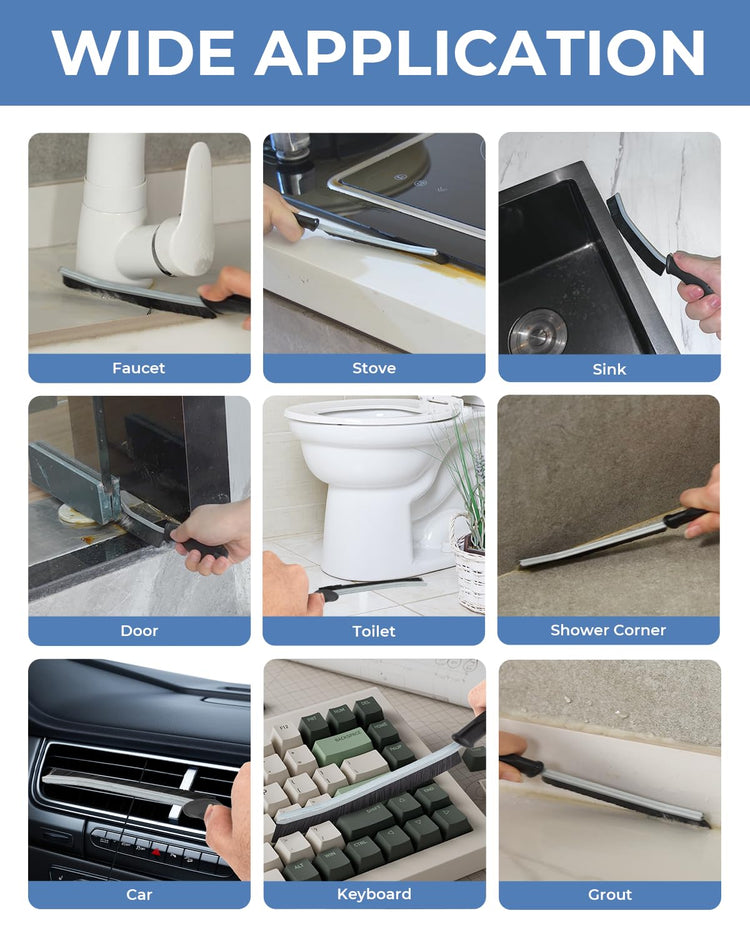 WIDE APPLICATION

Faucet

Stove

Sink

Door

Toilet

Shower Corner

Car

Keyboard

Grout