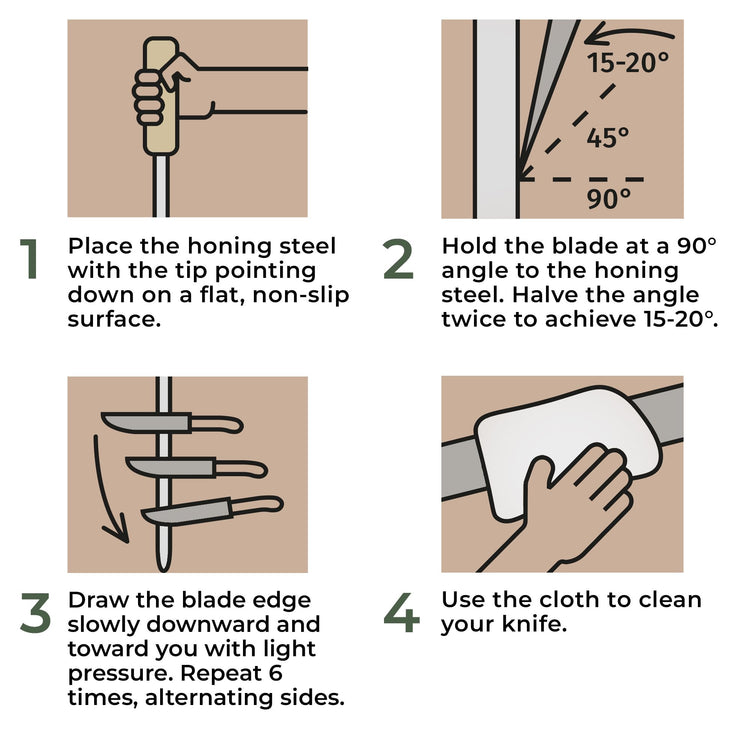 1 Place the honing steel with the tip pointing down on a flat, non-slip surface.

15-20°
45°
90°

2 Hold the blade at a 90° angle to the honing steel. Halve the angle twice to achieve 15-20°.

3 Draw the blade edge slowly downward and toward you with light pressure. Repeat 6 times, alternating sides.

4 Use the cloth to clean your knife.