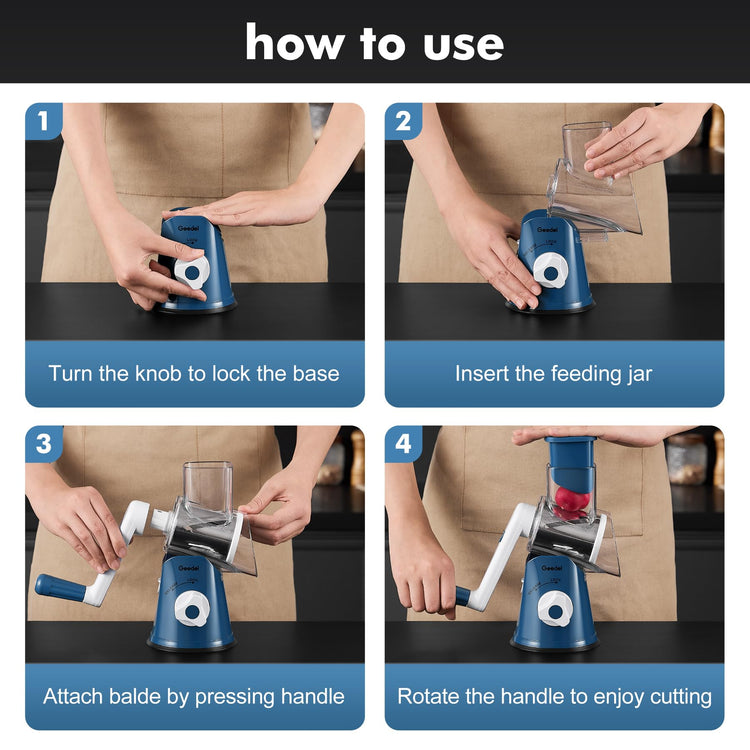 how to use

1

Geedel

Turn the knob to lock the base

2

Geedel

Insert the feeding jar

3

Geedel

Attach balde by pressing handle

4

Geedel

Rotate the handle to enjoy cutting