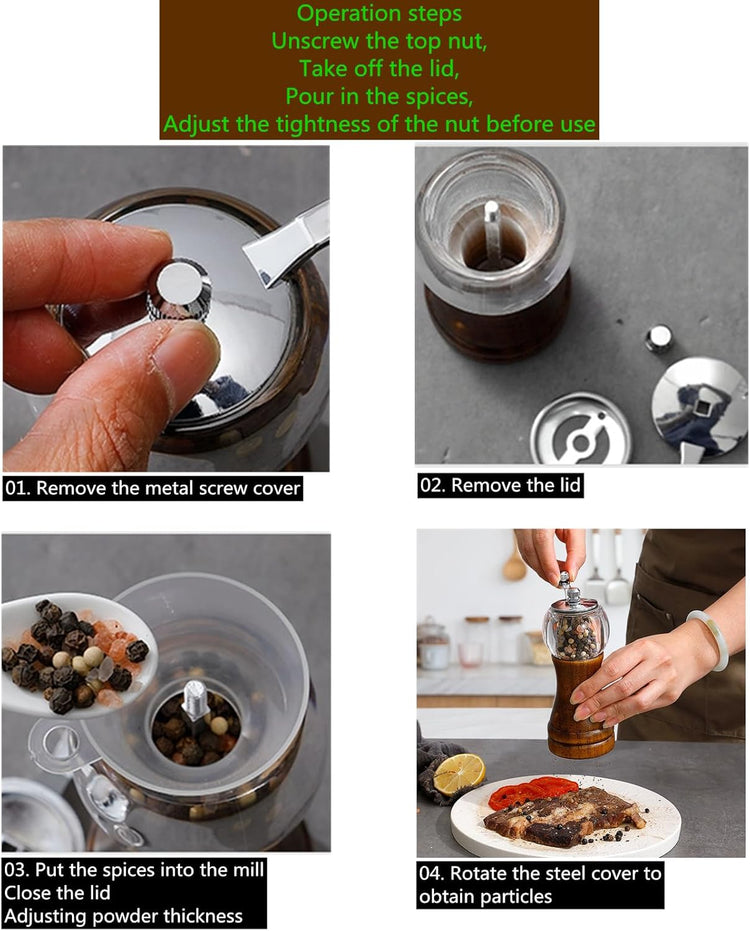 Operation steps
Unscrew the top nut,
Take off the lid,
Pour in the spices,
Adjust the tightness of the nut before use

01. Remove the metal screw cover

02. Remove the lid

03. Put the spices into the mill
Close the lid
Adjusting powder thickness

04. Rotate the steel cover to obtain particles