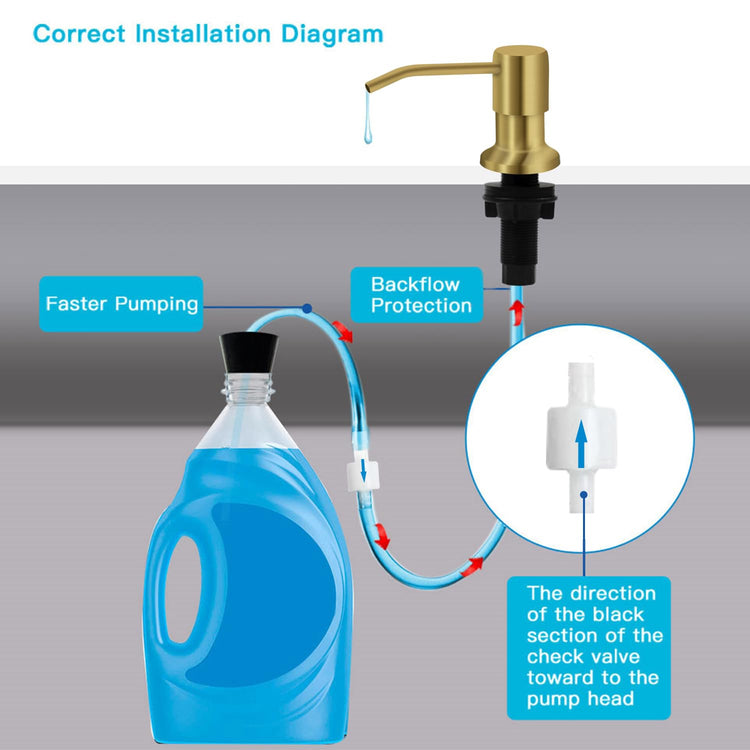 Correct Installation Diagram

Faster Pumping

Backflow Protection

The direction of the black section of the check valve toward to the pump head