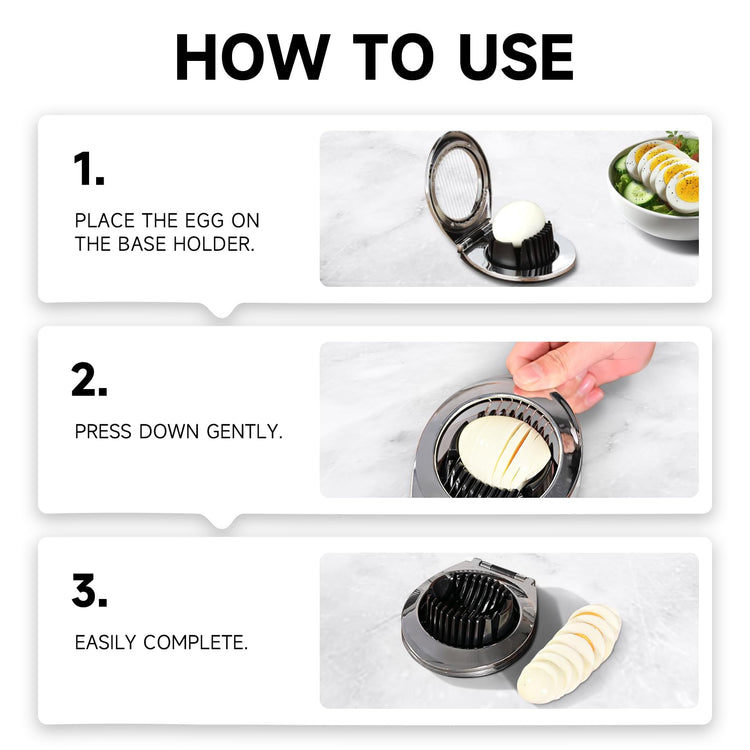 HOW TO USE

1.

PLACE THE EGG ON THE BASE HOLDER.

2.

PRESS DOWN GENTLY.

3.

EASILY COMPLETE.