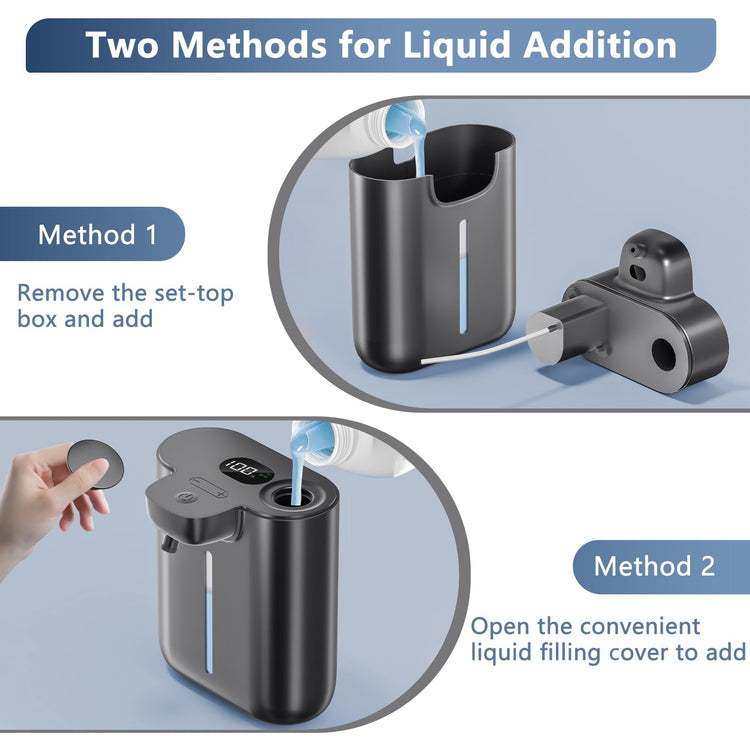 Two Methods for Liquid Addition

Method 1

Remove the set-top box and add

100

Method 2

Open the convenient liquid filling cover to add