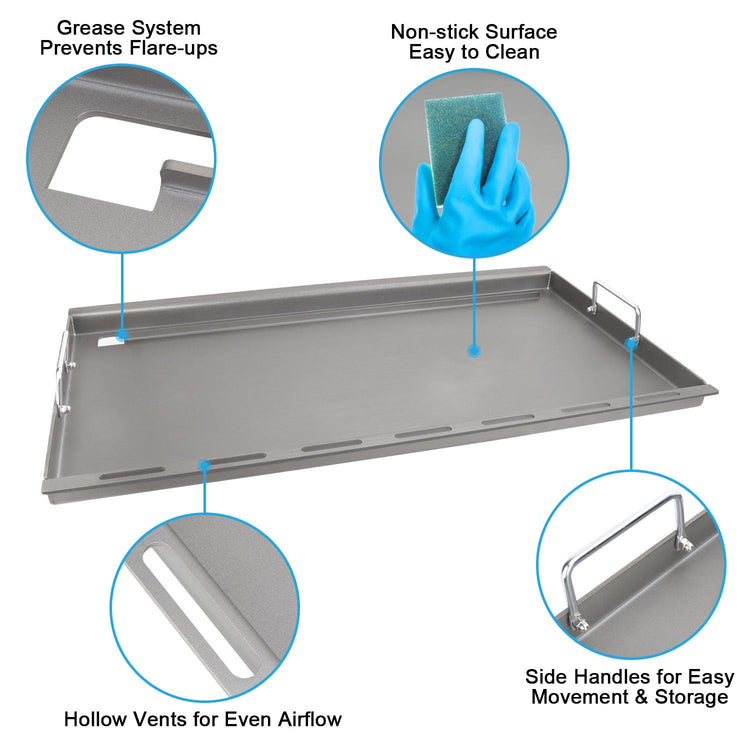 Grease System
Prevents Flare-ups

Non-stick Surface
Easy to Clean

Hollow Vents for Even Airflow

Side Handles for Easy
Movement & Storage