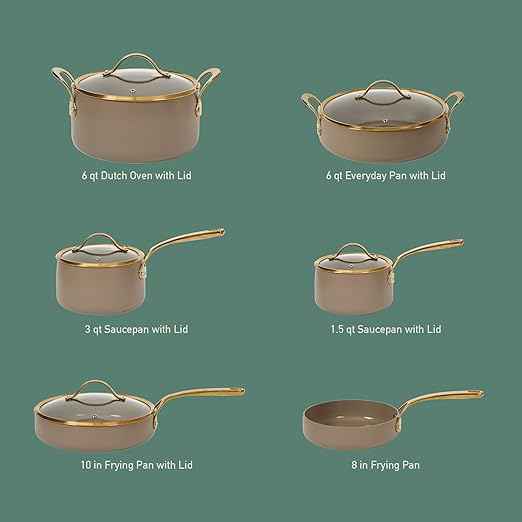 6 qt Dutch Oven with Lid

6 qt Everyday Pan with Lid

3 qt Saucepan with Lid

1.5 qt Saucepan with Lid

10 in Frying Pan with Lid

8 in Frying Pan