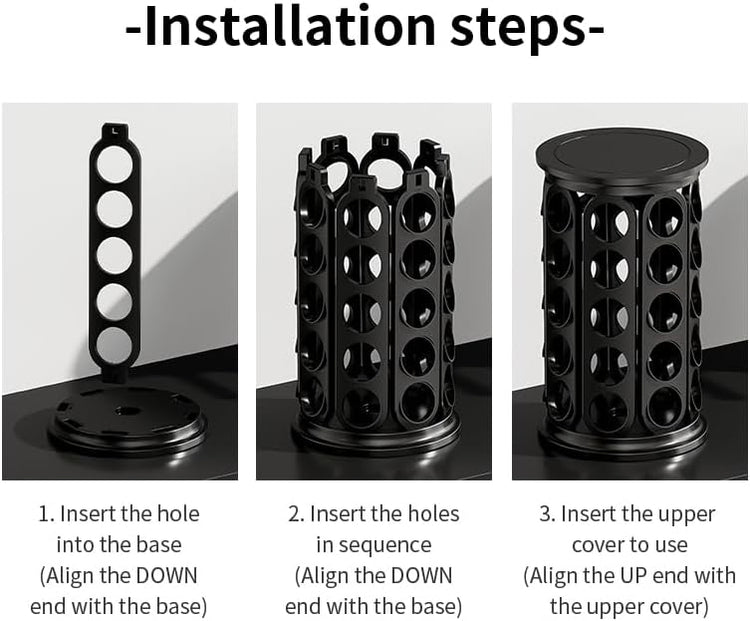 -Installation steps-

1. Insert the hole into the base (Align the DOWN end with the base)

2. Insert the holes in sequence (Align the DOWN end with the base)

3. Insert the upper cover to use (Align the UP end with the upper cover)