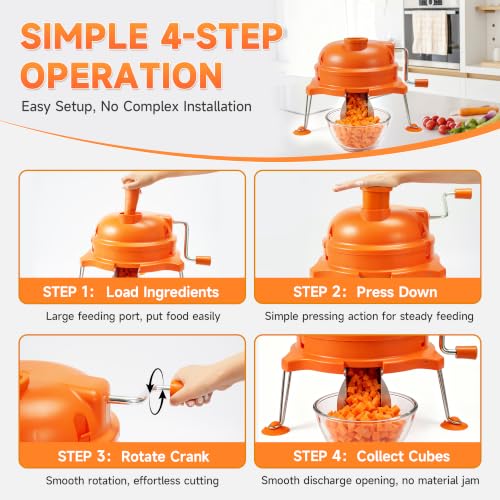 SIMPLE 4-STEP OPERATION

Easy Setup, No Complex Installation

STEP 1: Load Ingredients

Large feeding port, put food easily

STEP 2: Press Down

Simple pressing action for steady feeding

STEP 3: Rotate Crank

Smooth rotation, effortless cutting

STEP 4: Collect Cubes

Smooth discharge opening, no material jam