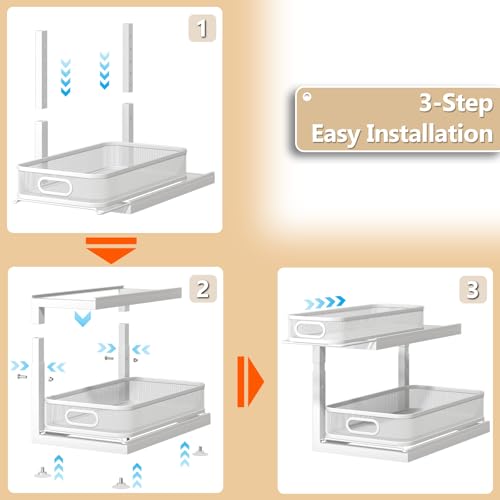 1

3-Step
Easy Installation

2

3